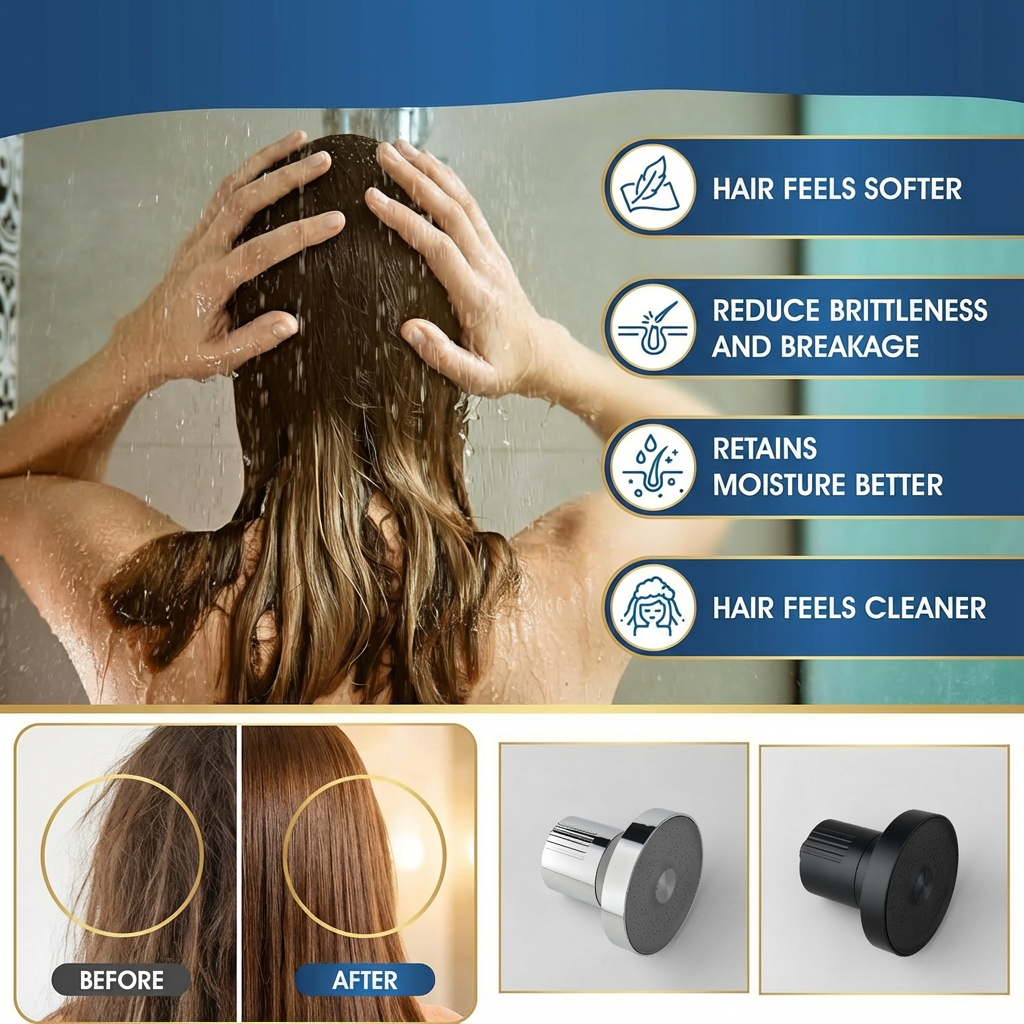 HAIR FEELS SOFTER

REDUCE BRITTLENESS AND BREAKAGE

RETAINS MOISTURE BETTER

HAIR FEELS CLEANER

BEFORE

AFTER